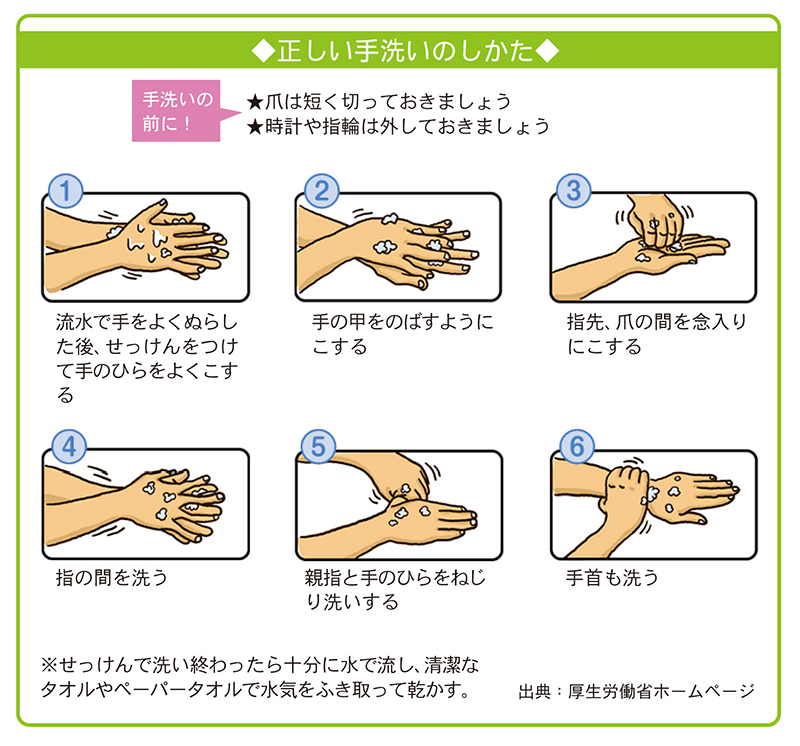 ◆正しい手洗いのしかた◆

手洗いの前に！

★爪は短く切っておきましょう
★時計や指輪は外しておきましょう

1
流水で手をよくぬらした後、せっけんをつけて手のひらをよくこする

2
手の甲をのばすようにこする

3
指先、爪の間を念入りにこする

4
指の間を洗う

5
親指と手のひらをねじり洗いする

6
手首も洗う

※せっけんで洗い終わったら十分に水で流し、清潔なタオルやペーパータオルで水気をふき取って乾かす。

出典：厚生労働省ホームページ