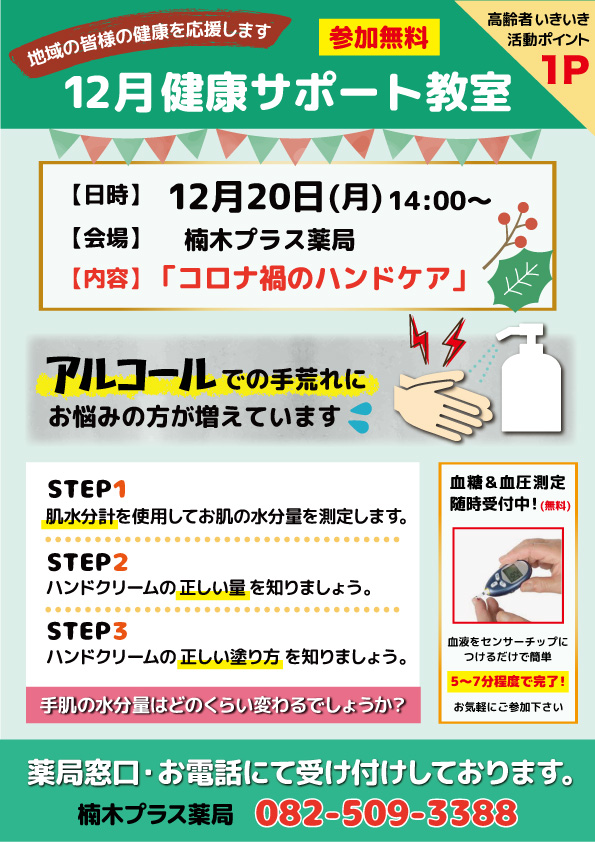 地域の皆様の健康を応援します

参加無料

高齢者いきいき活動ポイント 1P

12月健康サポート教室

【日時】 12月20日(月) 14:00～
【会場】 楠木プラス薬局
【内容】「コロナ禍のハンドケア」

アルコールでの手荒れにお悩みの方が増えています

STEP1
肌水分計を使用してお肌の水分量を測定します。

STEP2
ハンドクリームの正しい量を知りましょう。

STEP3
ハンドクリームの正しい塗り方を知りましょう。

手肌の水分量はどのくらい変わるでしょうか?

血糖＆血圧測定 随時受付中!(無料)

血液をセンサーチップにつけるだけで簡単

5～7分程度で完了!

お気軽にご参加下さい

薬局窓口・お電話にて受け付けしております。

楠木プラス薬局 082-509-3388